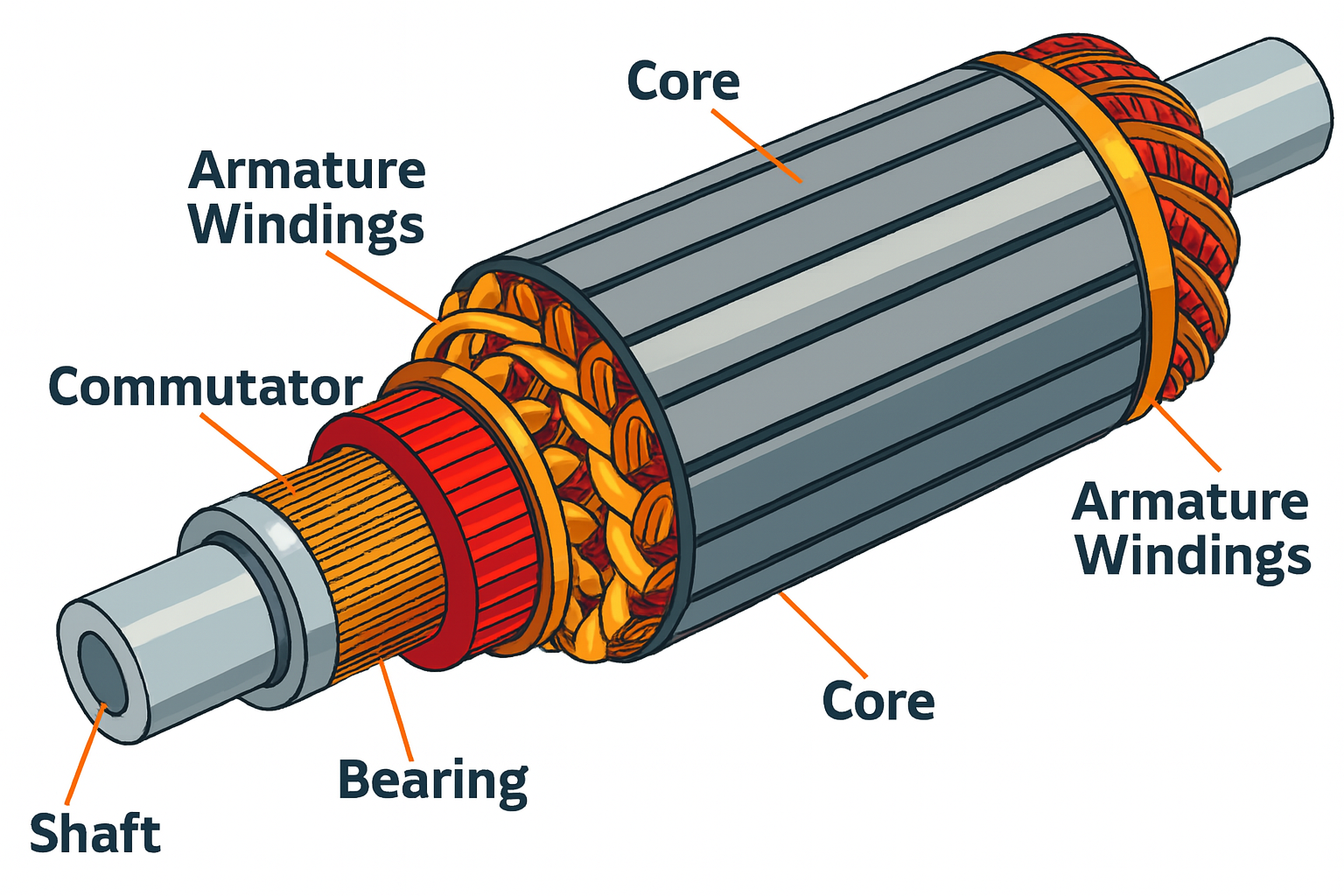 Core

Armature Windings

Commutator

Armature Windings

Core

Bearing

Shaft